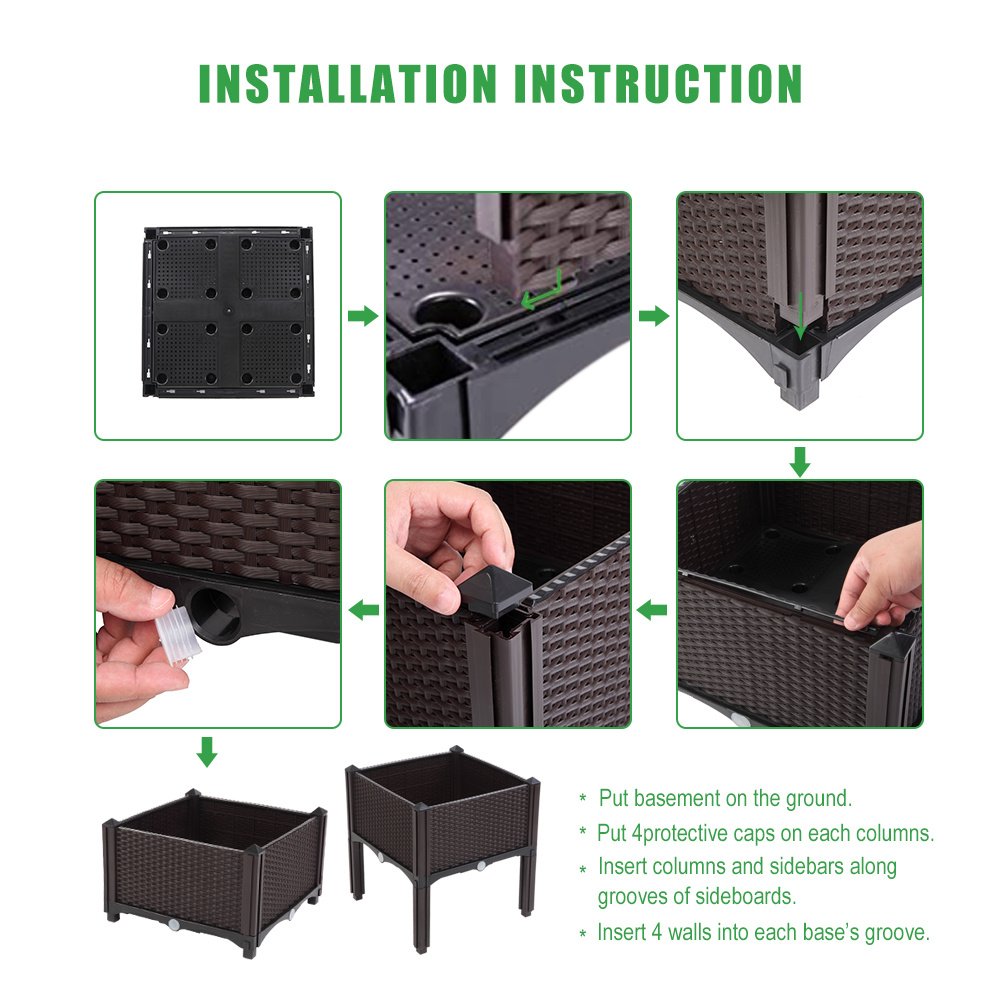 INSTALLATION INSTRUCTION

* Put basement on the ground.
* Put 4protective caps on each columns.
* Insert columns and sidebars along grooves of sideboards.
* Insert 4 walls into each base's groove.