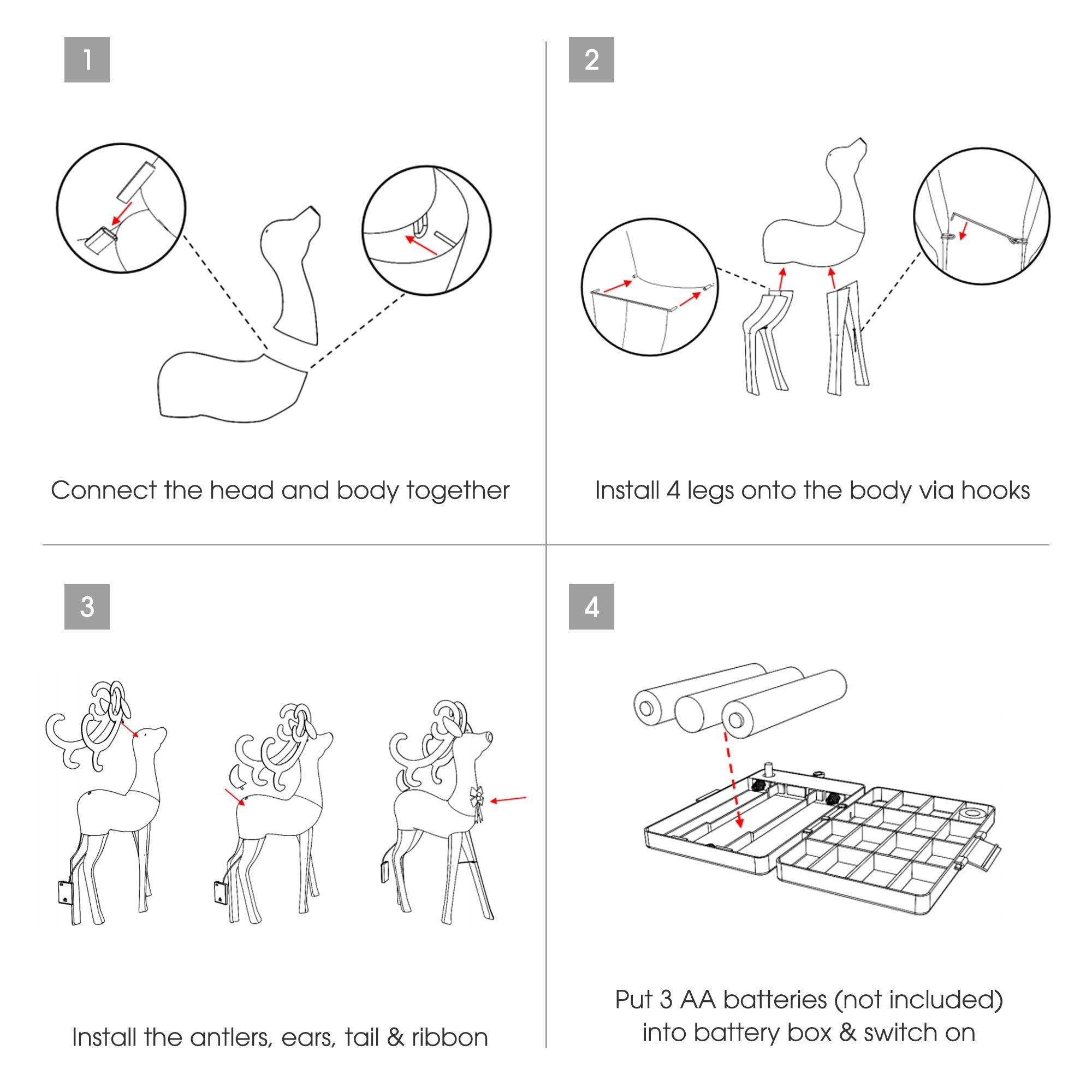 1

Connect the head and body together

2

Install 4 legs onto the body via hooks

3

Install the antlers, ears, tail & ribbon

4

Put 3 AA batteries (not included) into battery box & switch on